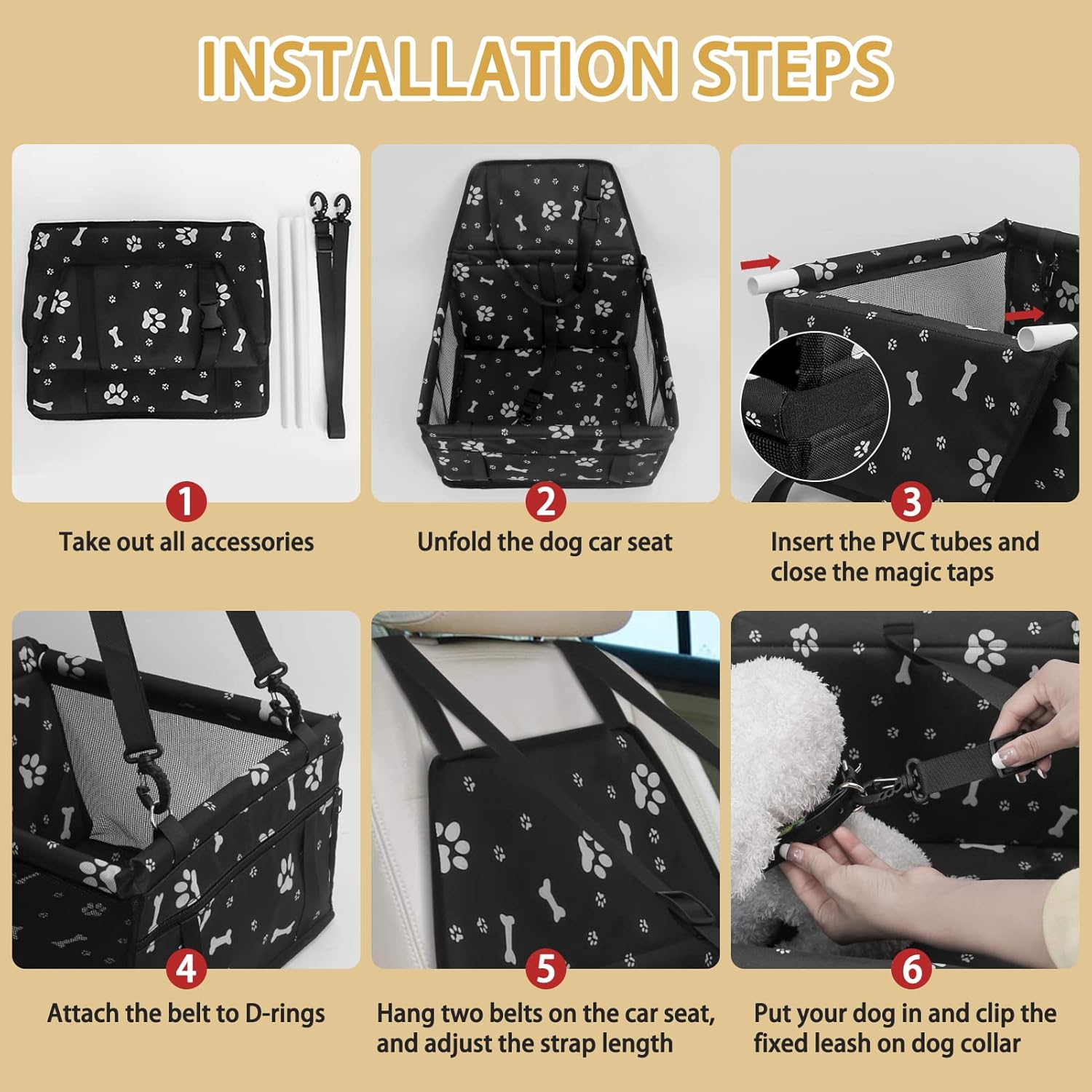 INSTALLATION STEPS

1
Take out all accessories

2
Unfold the dog car seat

3
Insert the PVC tubes and close the magic taps

4
Attach the belt to D-rings

5
Hang two belts on the car seat, and adjust the strap length

6
Put your dog in and clip the fixed leash on dog collar